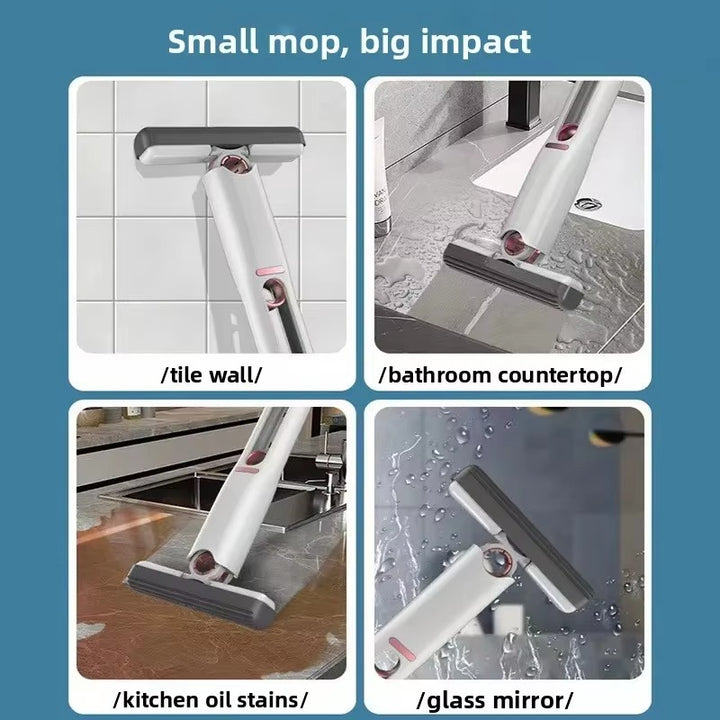 Small mop, big impact

/tile wall/

/bathroom countertop/

/kitchen oil stains/

/glass mirror/